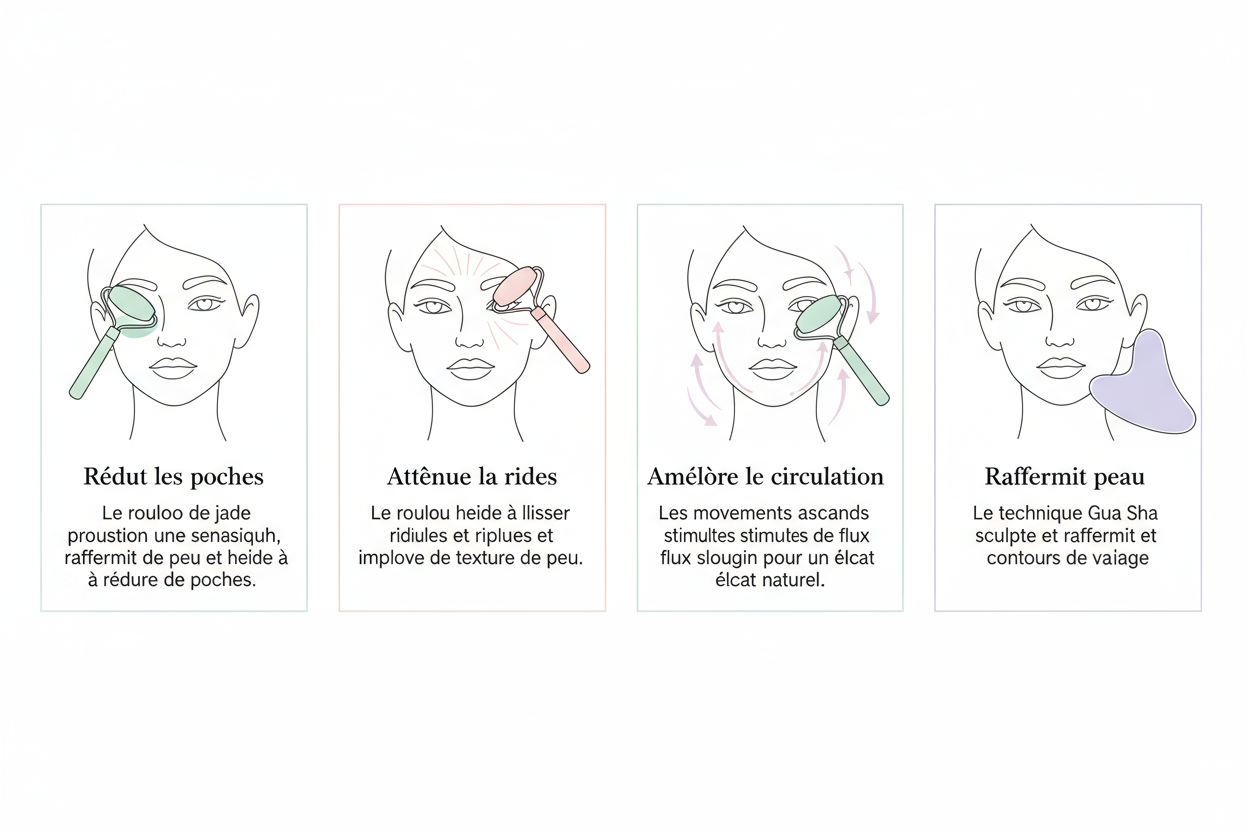 Rédut les poches

Le rouloo de jade proustion une senasiquh, raffermit de peu et heide à à rédure de poches.

Attênue la rides

Le roulou heide à llisser ridiules et riplues et implove de texture de peu.

Amélòre le circulation

Les movements ascands stimultes stimutes de flux flux slougin pour un élcat élcat naturel.

Raffermit peau

Le technique Gua Sha sculpte et raffermit et contours de vaiage