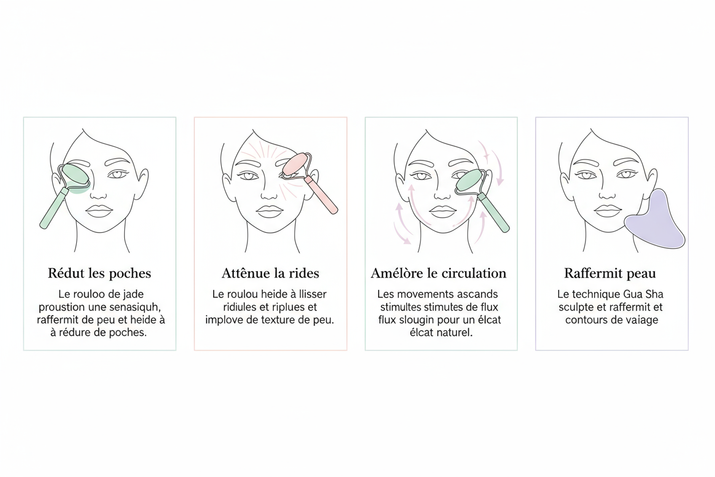 Rédut les poches

Le rouloo de jade proustion une senasiquh, raffermit de peu et heide à à rédure de poches.

Attênue la rides

Le roulou heide à llisser ridiules et riplues et implove de texture de peu.

Amélòre le circulation

Les movements ascands stimultes stimutes de flux flux slougin pour un élcat élcat naturel.

Raffermit peau

Le technique Gua Sha sculpte et raffermit et contours de vaiage